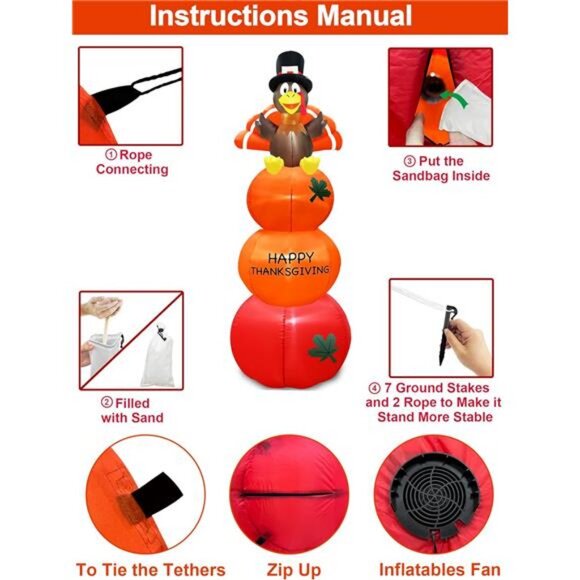 Instructions Manual

① Rope Connecting

③ Put the Sandbag Inside

HAPPY THANKSGIVING

② Filled with Sand

④ 7 Ground Stakes and 2 Rope to Make it Stand More Stable

To Tie the Tethers

Zip Up

Inflatables Fan